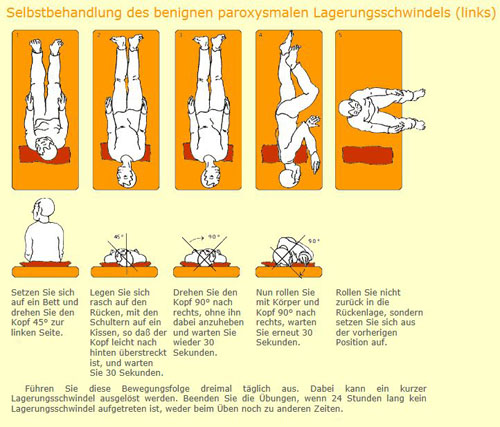 Selbstbehandlung des benignen paroxysmalen Lagerungsschwindels (links)

1

2

3

4

5

45°

90°

90°

Setzen Sie sich auf ein Bett und drehen Sie den Kopf 45° zur linken Seite.

Legen Sie sich rasch auf den Rücken, mit den Schultern auf ein Kissen, so daß der Kopf leicht nach hinten überstreckt ist, und warten Sie 30 Sekunden.

Drehen Sie den Kopf 90° nach rechts, ohne ihn dabei anzuheben und warten Sie wieder 30 Sekunden.

Nun rollen Sie mit Körper und Kopf 90° nach rechts, warten Sie erneut 30 Sekunden.

Rollen Sie nicht zurück in die Rückenlage, sondern setzen Sie sich aus der vorherigen Position auf.

Führen Sie diese Bewegungsfolge dreimal täglich aus. Dabei kann ein kurzer Lagerungsschwindel ausgelöst werden. Beenden Sie die Übungen, wenn 24 Stunden lang kein Lagerungsschwindel aufgetreten ist, weder beim Üben noch zu anderen Zeiten.