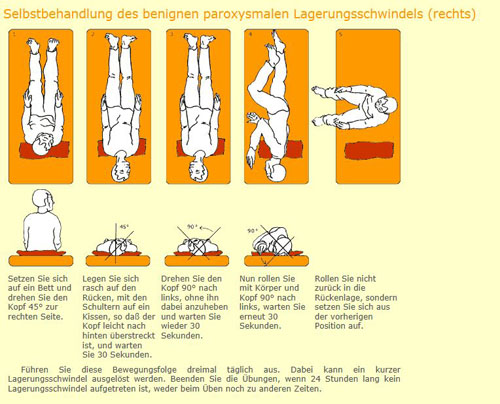 Selbstbehandlung des benignen paroxysmalen Lagerungsschwindels (rechts)

1

2

3

4

5

45°

90°

90°

Setzen Sie sich auf ein Bett und drehen Sie den Kopf 45° zur rechten Seite.

Legen Sie sich rasch auf den Rücken, mit den Schultern auf ein Kissen, so daß der Kopf leicht nach hinten überstreckt ist, und warten Sie 30 Sekunden.

Drehen Sie den Kopf 90° nach links, ohne ihn dabei anzuheben und warten Sie wieder 30 Sekunden.

Nun rollen Sie mit Körper und Kopf 90° nach links, warten Sie erneut 30 Sekunden.

Rollen Sie nicht zurück in die Rückenlage, sondern setzen Sie sich aus der vorherigen Position auf.

Führen Sie diese Bewegungsfolge dreimal täglich aus. Dabei kann ein kurzer Lagerungsschwindel ausgelöst werden. Beenden Sie die Übungen, wenn 24 Stunden lang kein Lagerungsschwindel aufgetreten ist, weder beim Üben noch zu anderen Zeiten.